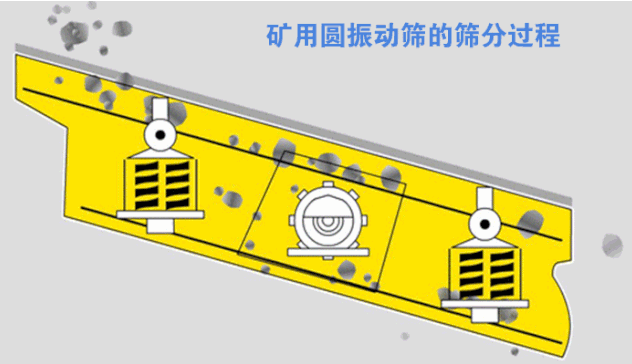 矿用圆振动筛的筛分过程