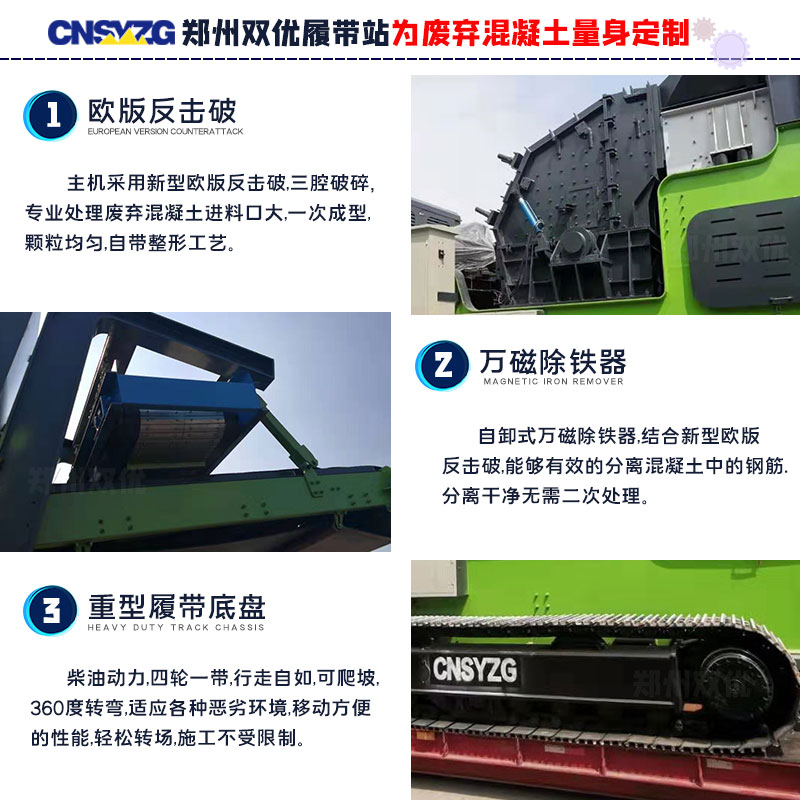 CNSYZG 郑州双优履带站为废弃混凝土量身定制

1 欧版反击破
EUROPEAN VERSION COUNTERATTACK

主机采用新型欧版反击破,三腔破碎,专业处理废弃混凝土进料口大,一次成型,颗粒均匀,自带整形工艺。

郑州双优

2 万磁除铁器
MAGNETIC IRON REMOVER

自卸式万磁除铁器,结合新型欧版反击破,能够有效的分离混凝土中的钢筋.分离干净无需二次处理。

郑州双优

3 重型履带底盘
HEAVY DUTY TRACK CHASSIS

柴油动力,四轮一带,行走自如,可爬坡,360度转弯,适应各种恶劣环境,移动方便的性能,轻松转场,施工不受限制。

CNSYZG

郑州双优