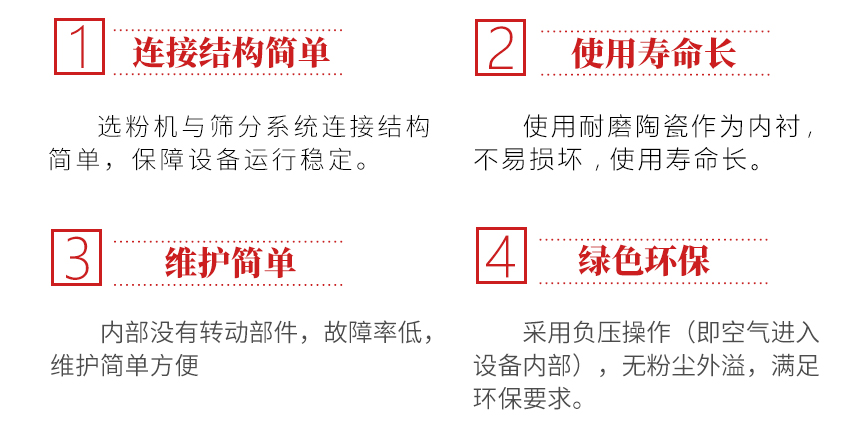 1

连接结构简单

选粉机与筛分系统连接结构简单，保障设备运行稳定。

2

使用寿命长

使用耐磨陶瓷作为内衬，不易损坏，使用寿命长。

3

维护简单

内部没有转动部件，故障率低，维护简单方便

4

绿色环保

采用负压操作（即空气进入设备内部），无粉尘外溢，满足环保要求。