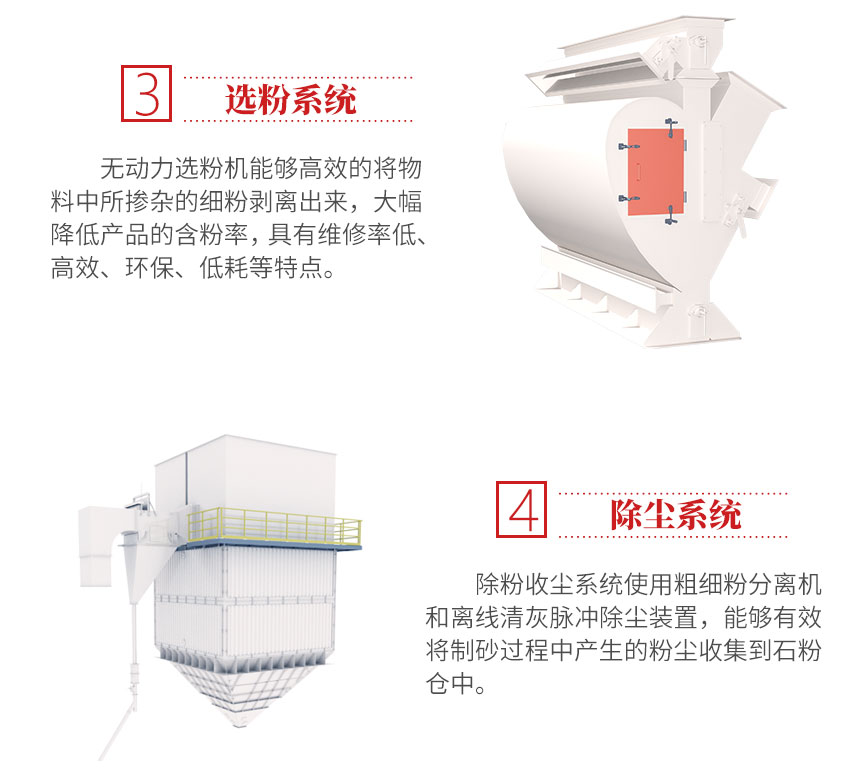 3 选粉系统

无动力选粉机能够高效的将物料中所掺杂的细粉剥离出来，大幅降低产品的含粉率，具有维修率低、高效、环保、低耗等特点。

4 除尘系统

除粉收尘系统使用粗细粉分离机和离线清灰脉冲除尘装置，能够有效将制砂过程中产生的粉尘收集到石粉仓中。