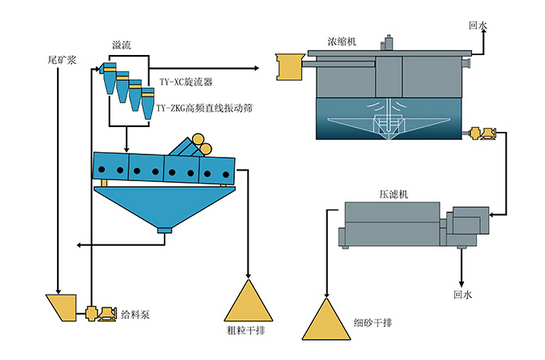 尾矿浆

溢流

TY-XC旋流器

TY-ZKG高频直线振动筛

浓缩机

回水

压滤机

回水

给料泵

粗粒干排

细砂干排