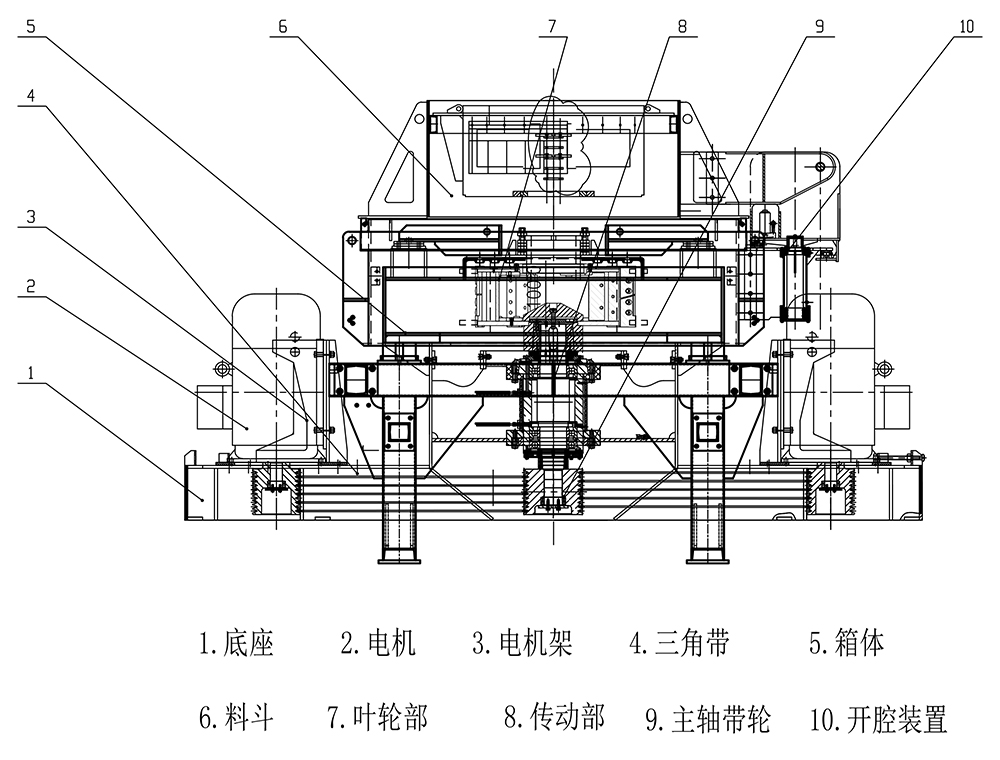 5
6
7
8
9
10
4
3
2
1

1.底座　2.电机　3.电机架　4.三角带　5.箱体

6.料斗　7.叶轮部　8.传动部　9.主轴带轮　10.开腔装置