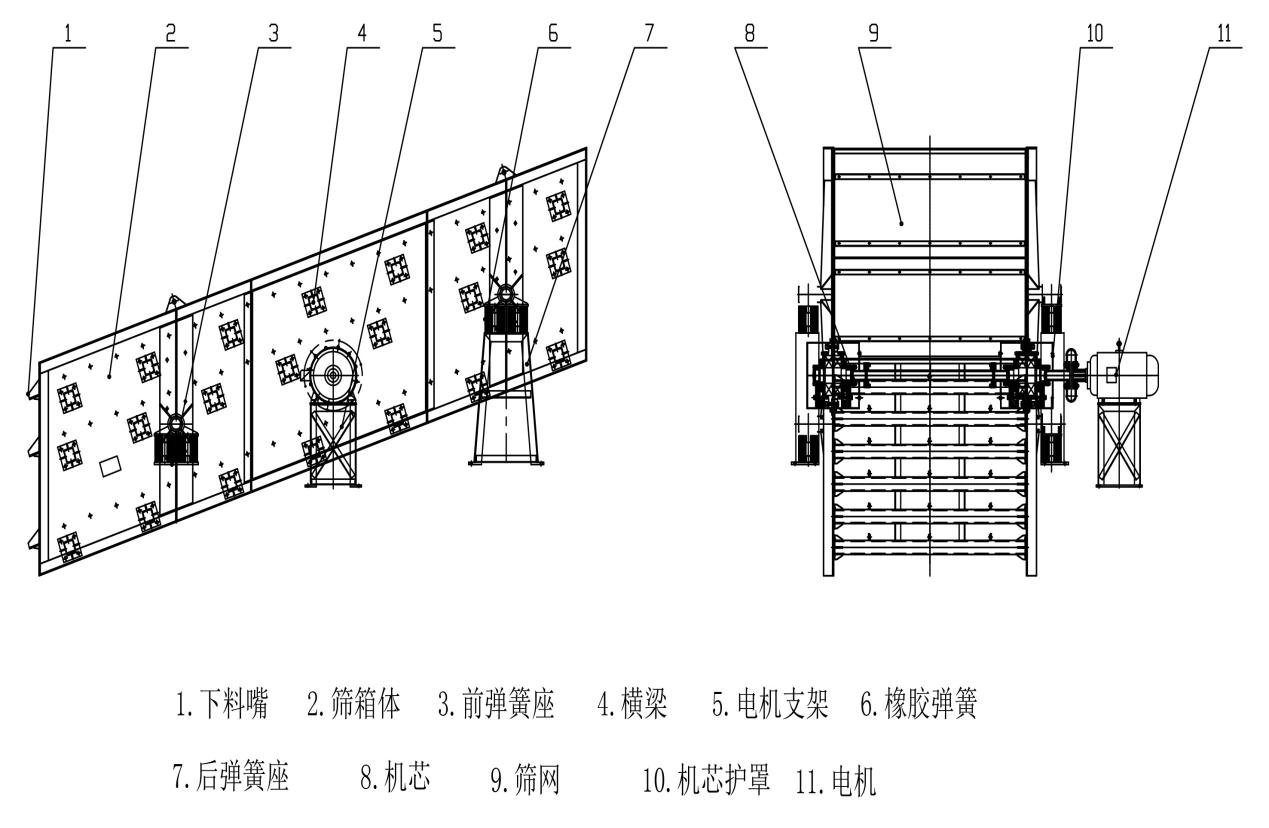 1
2
3
4
5
6
7
8
9
10
11

1.下料嘴 2.筛箱体 3.前弹簧座 4.横梁 5.电机支架 6.橡胶弹簧

7.后弹簧座 8.机芯 9.筛网 10.机芯护罩 11.电机